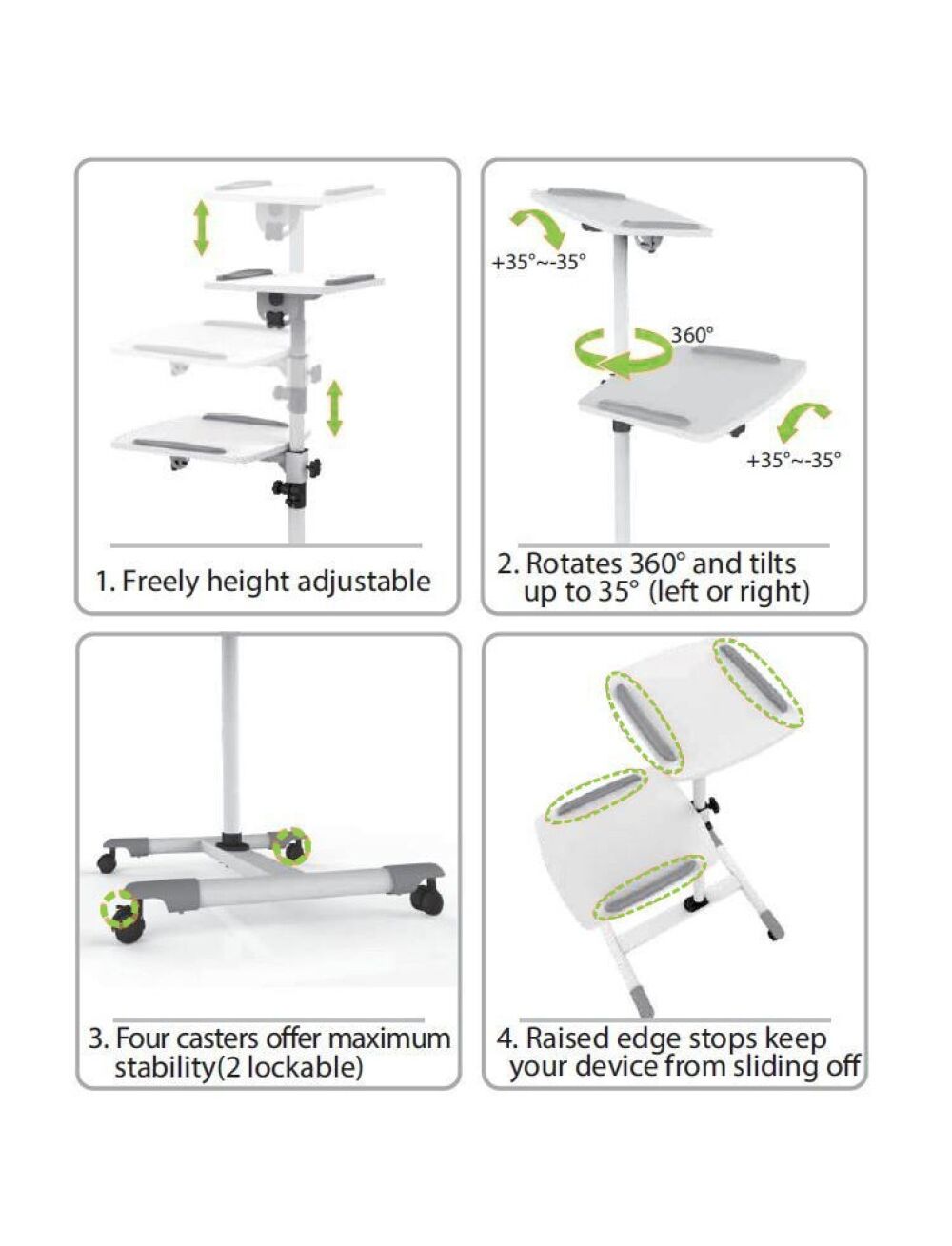 1. Freely height adjustable

+35°~-35°

360°

+35°~-35°

2. Rotates 360° and tilts up to 35° (left or right)

3. Four casters offer maximum stability(2 lockable)

4. Raised edge stops keep your device from sliding off